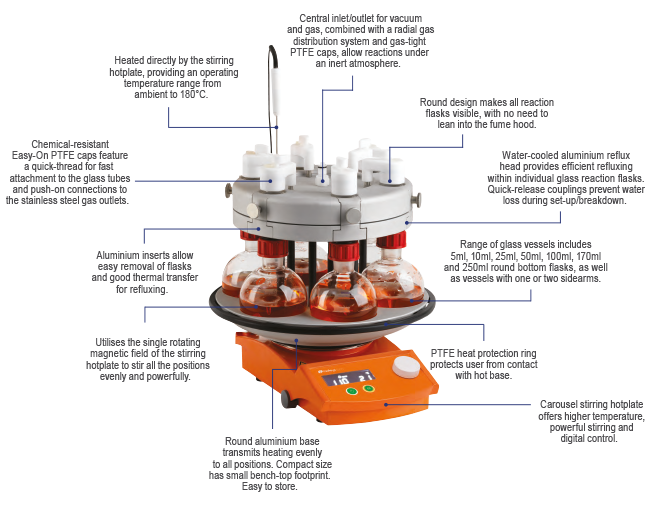 Central inlet/outlet for vacuum and gas, combined with a radial gas distribution system and gas-tight PTFE caps, allow reactions under an inert atmosphere.

Heated directly by the stirring hotplate, providing an operating temperature range from ambient to 180°C.

Round design makes all reaction flasks visible, with no need to lean into the fume hood.

Chemical-resistant Easy-On PTFE caps feature a quick-thread for fast attachment to the glass tubes and push-on connections to the stainless steel gas outlets.

Water-cooled aluminium reflux head provides efficient refluxing within individual glass reaction flasks. Quick-release couplings prevent water loss during set-up/breakdown.

Aluminium inserts allow easy removal of flasks and good thermal transfer for refluxing.

Range of glass vessels includes 5ml, 10ml, 25ml, 50ml, 100ml, 170ml and 250ml round bottom flasks, as well as vessels with one or two sidearms.

Utilises the single rotating magnetic field of the stirring hotplate to stir all the positions evenly and powerfully.

PTFE heat protection ring protects user from contact with hot base.

Carousel stirring hotplate offers higher temperature, powerful stirring and digital control.

Round aluminium base transmits heating evenly to all positions. Compact size has small bench-top footprint. Easy to store.