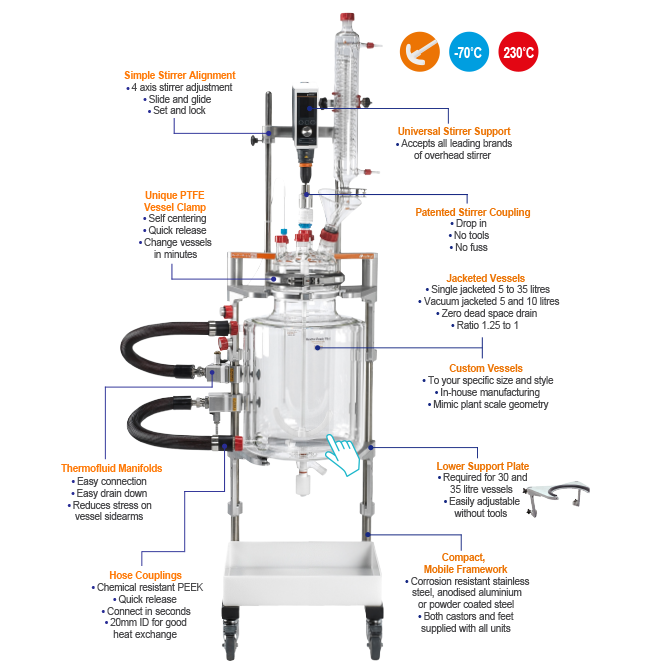 -70°C

230°C

Simple Stirrer Alignment
• 4 axis stirrer adjustment
• Slide and glide
• Set and lock

Universal Stirrer Support
• Accepts all leading brands of overhead stirrer

Unique PTFE Vessel Clamp
• Self centering
• Quick release
• Change vessels in minutes

Patented Stirrer Coupling
• Drop in
• No tools
• No fuss

Jacketed Vessels
• Single jacketed 5 to 35 litres
• Vacuum jacketed 5 and 10 litres
• Zero dead space drain
• Ratio 1.25 to 1

Custom Vessels
• To your specific size and style
• In-house manufacturing
• Mimic plant scale geometry

Thermofluid Manifolds
• Easy connection
• Easy drain down
• Reduces stress on vessel sidearms

Lower Support Plate
• Required for 30 and 35 litre vessels
• Easily adjustable without tools

Hose Couplings
• Chemical resistant PEEK
• Quick release
• Connect in seconds
• 20mm ID for good heat exchange

Compact, Mobile Framework
• Corrosion resistant stainless steel, anodised aluminium or powder coated steel
• Both castors and feet supplied with all units